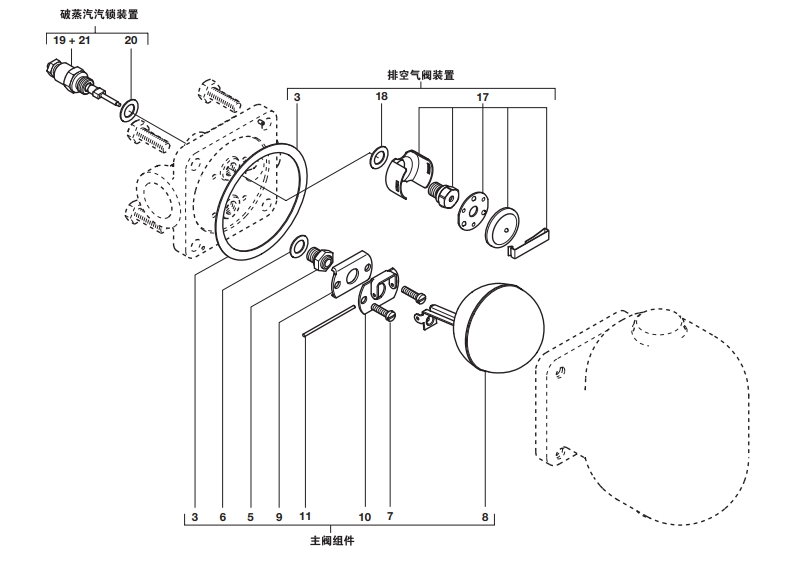 破蒸汽汽锁装置

19 + 21 20

排空气阀装置

3 18 17

3 6 5 9 11 10 7 8

主阀组件