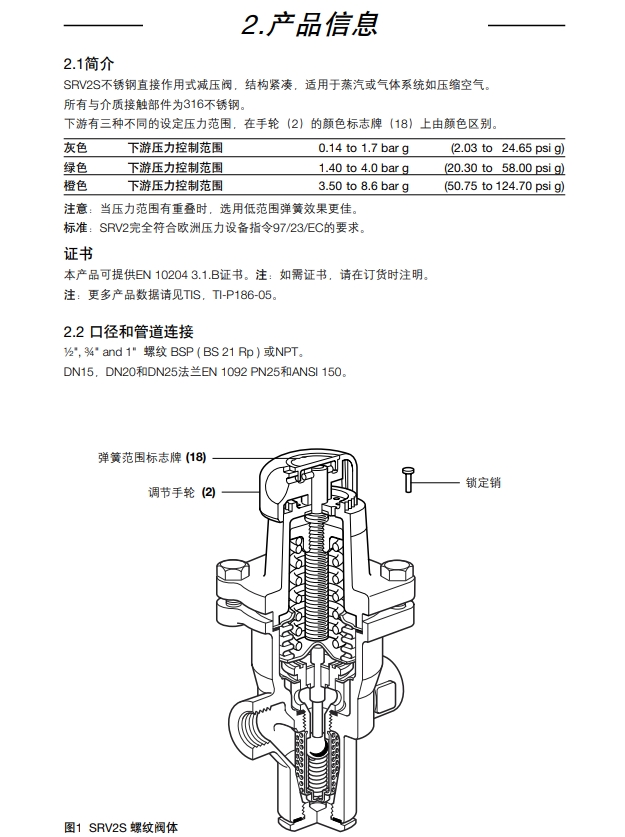 2.产品信息

2.1简介

SRV2S不锈钢直接作用式减压阀，结构紧凑，适用于蒸汽或气体系统如压缩空气。
所有与介质接触部件为316不锈钢。
下游有三种不同的设定压力范围，在手轮（2）的颜色标志牌（18）上由颜色区别。

| 灰色 | 下游压力控制范围 | 0.14 to 1.7 bar g | (2.03 to 24.65 psi g) |
|---|---|---|---|
| 绿色 | 下游压力控制范围 | 1.40 to 4.0 bar g | (20.30 to 58.00 psi g) |
| 橙色 | 下游压力控制范围 | 3.50 to 8.6 bar g | (50.75 to 124.70 psi g) |

注意：当压力范围有重叠时，选用低范围弹簧效果更佳。
标准：SRV2完全符合欧洲压力设备指令97/23/EC的要求。

证书

本产品可提供EN 10204 3.1.B证书。注：如需证书，请在订货时注明。
注：更多产品数据请见TIS，TI-P186-05。

2.2 口径和管道连接

½", ¾" and 1" 螺纹 BSP ( BS 21 Rp ) 或NPT。
DN15，DN20和DN25法兰EN 1092 PN25和ANSI 150。

弹簧范围标志牌 (18)

调节手轮 (2)

锁定销

图1 SRV2S 螺纹阀体